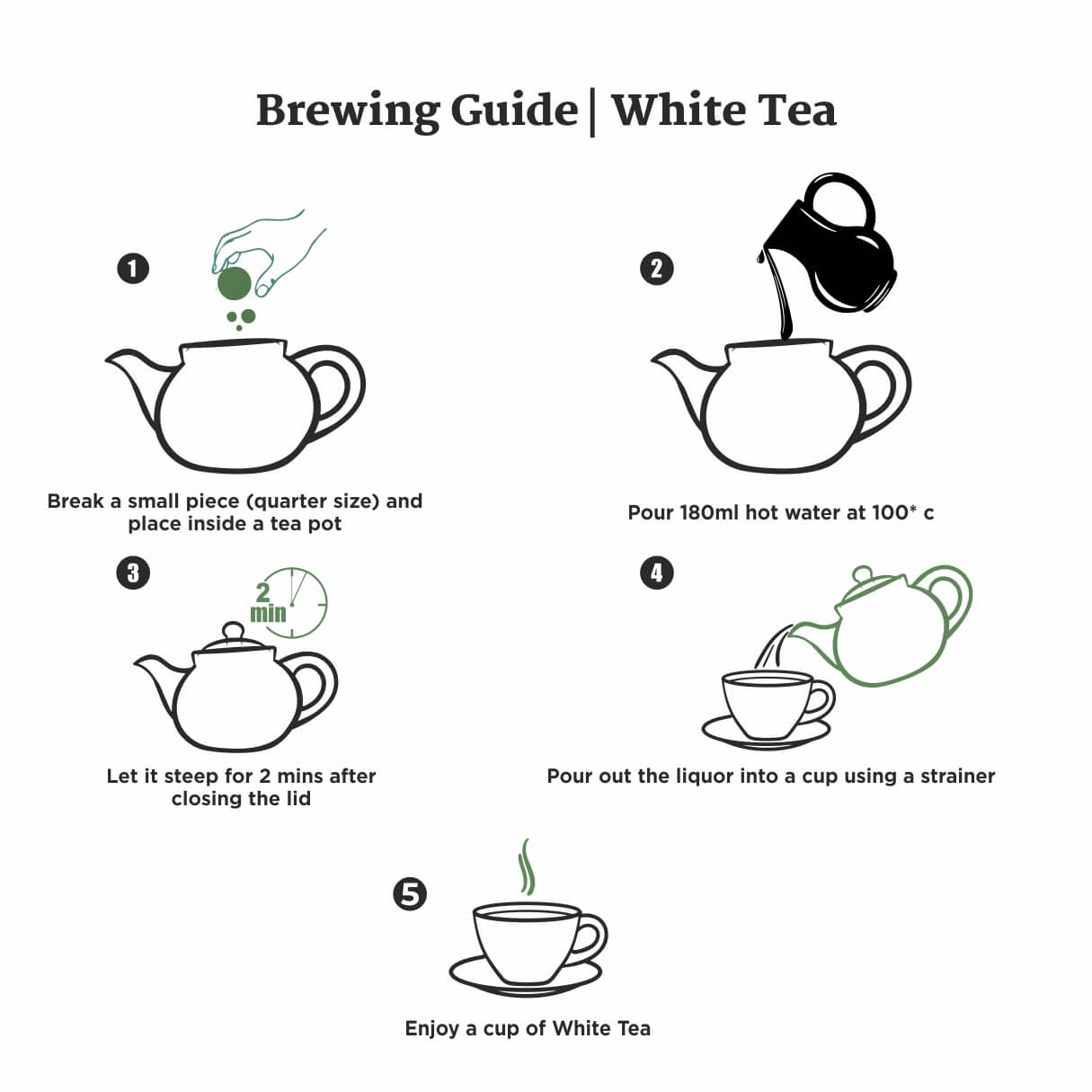 Brewing Guide | White Tea

1

Break a small piece (quarter size) and place inside a tea pot

2

Pour 180ml hot water at 100* c

3

2 min

Let it steep for 2 mins after closing the lid

4

Pour out the liquor into a cup using a strainer

5

Enjoy a cup of White Tea