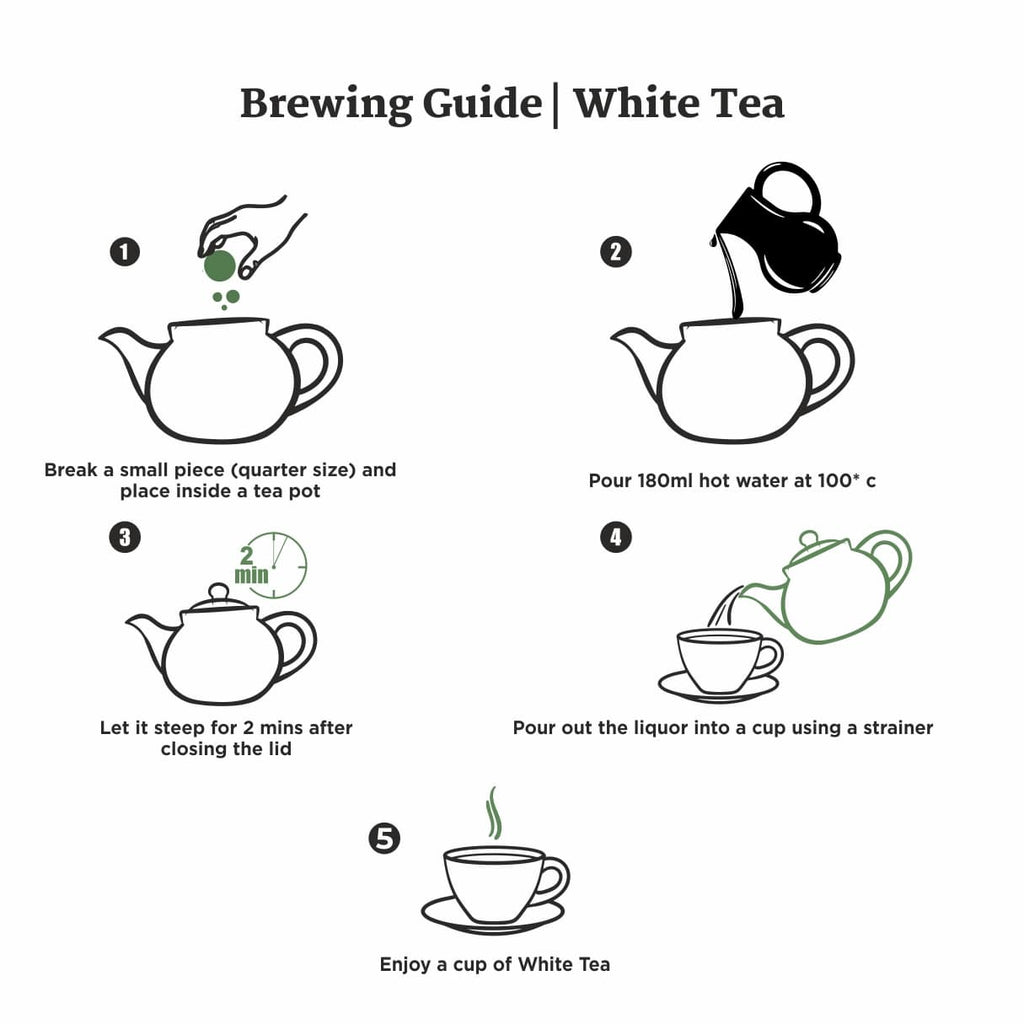 Brewing Guide | White Tea

1

Break a small piece (quarter size) and place inside a tea pot

2

Pour 180ml hot water at 100* c

3

2 min

Let it steep for 2 mins after closing the lid

4

Pour out the liquor into a cup using a strainer

5

Enjoy a cup of White Tea